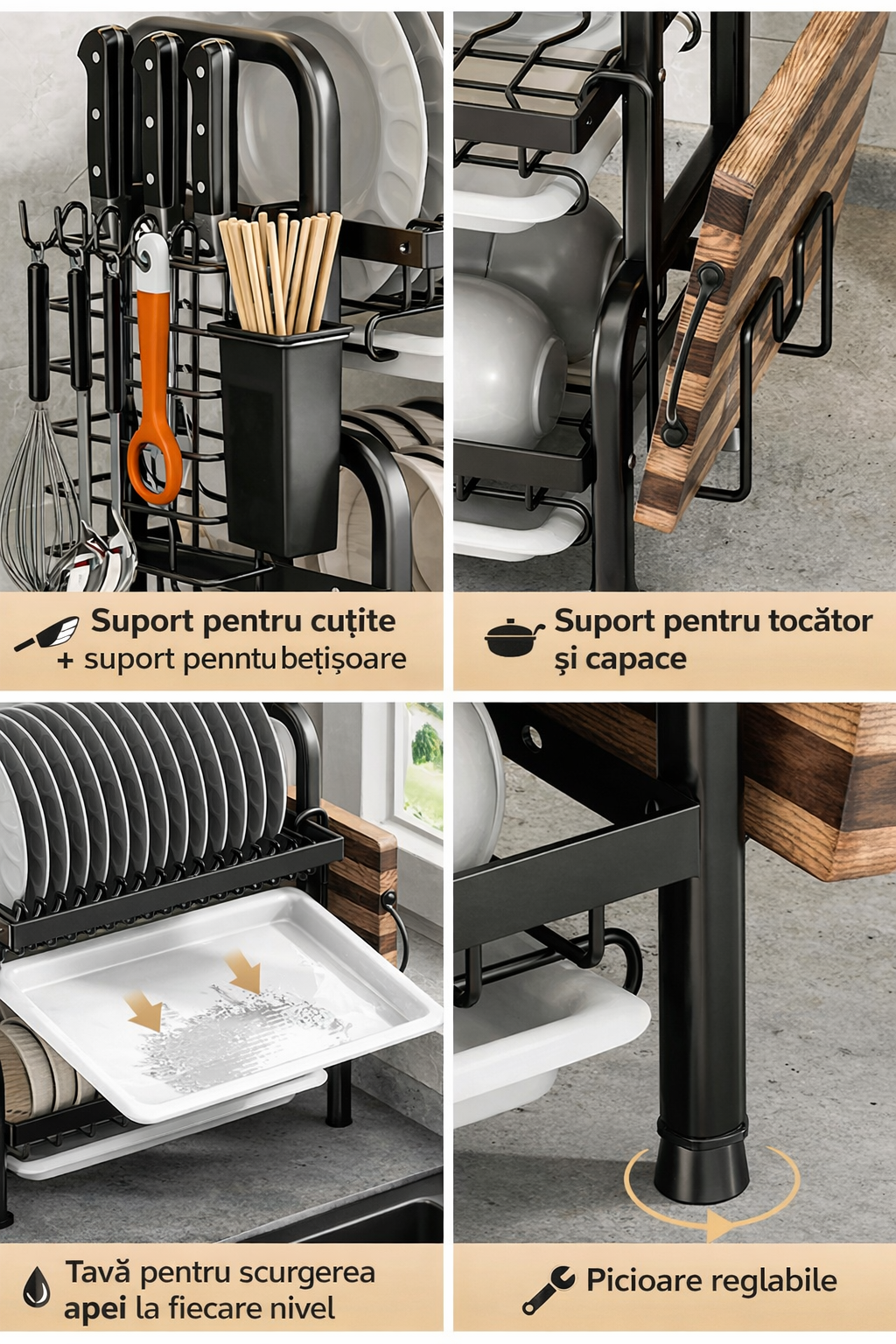 Suport pentru cuțite
+ suport penntu bețișoare

Suport pentru tocător
și capace

Tavă pentru scurgerea
apei la fiecare nivel

Picioare reglabile