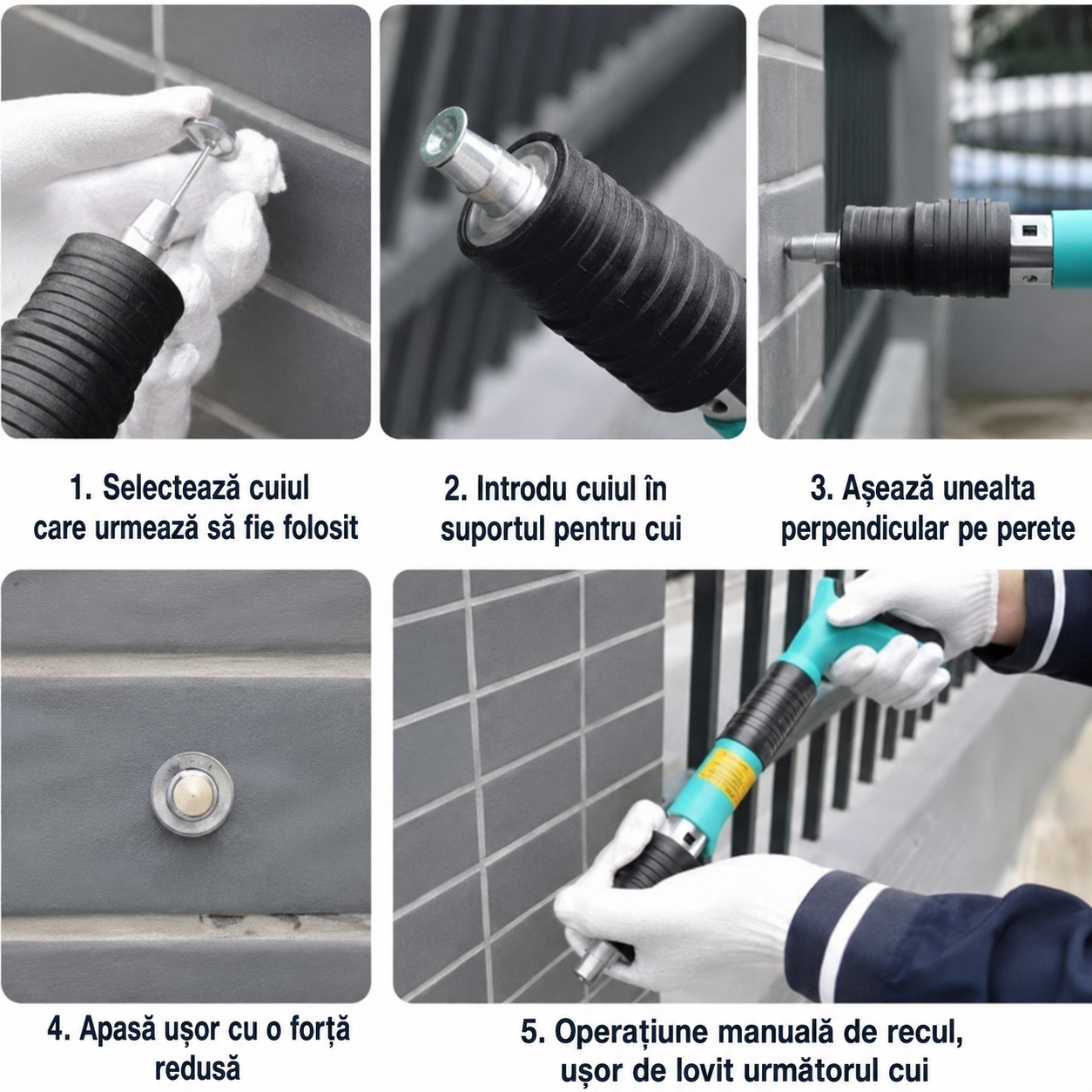 1. Selectează cuiul care urmează să fie folosit

2. Introdu cuiul în suportul pentru cui

3. Așează unealta perpendicular pe perete

4. Apasă ușor cu o forță redusă

5. Operațiune manuală de recul, ușor de lovit următorul cui